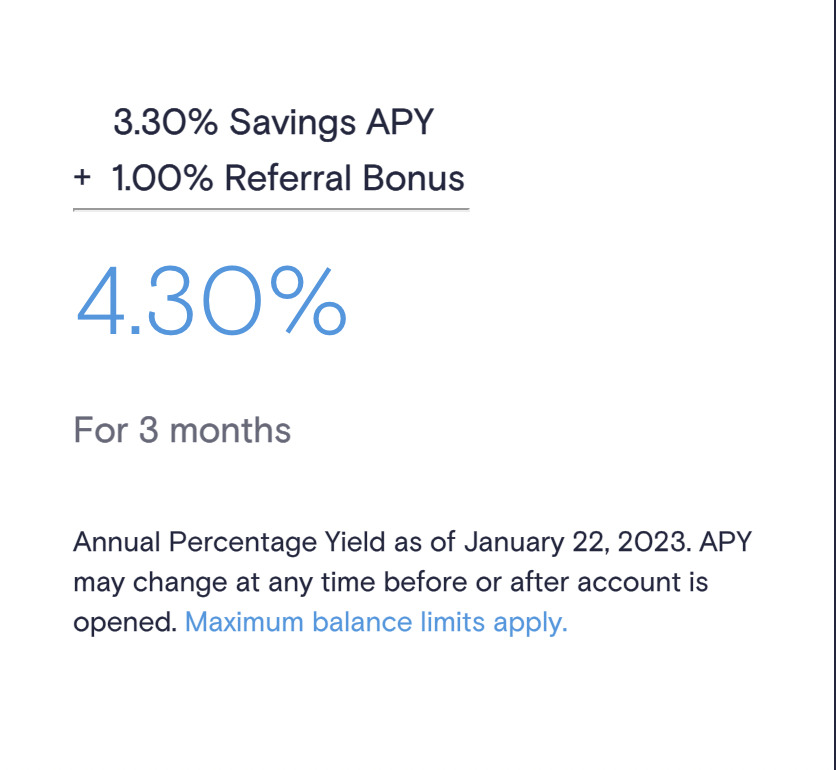 3.30% Savings APY
+ 1.00% Referral Bonus

4.30%

For 3 months

Annual Percentage Yield as of January 22, 2023. APY may change at any time before or after account is opened. Maximum balance limits apply.